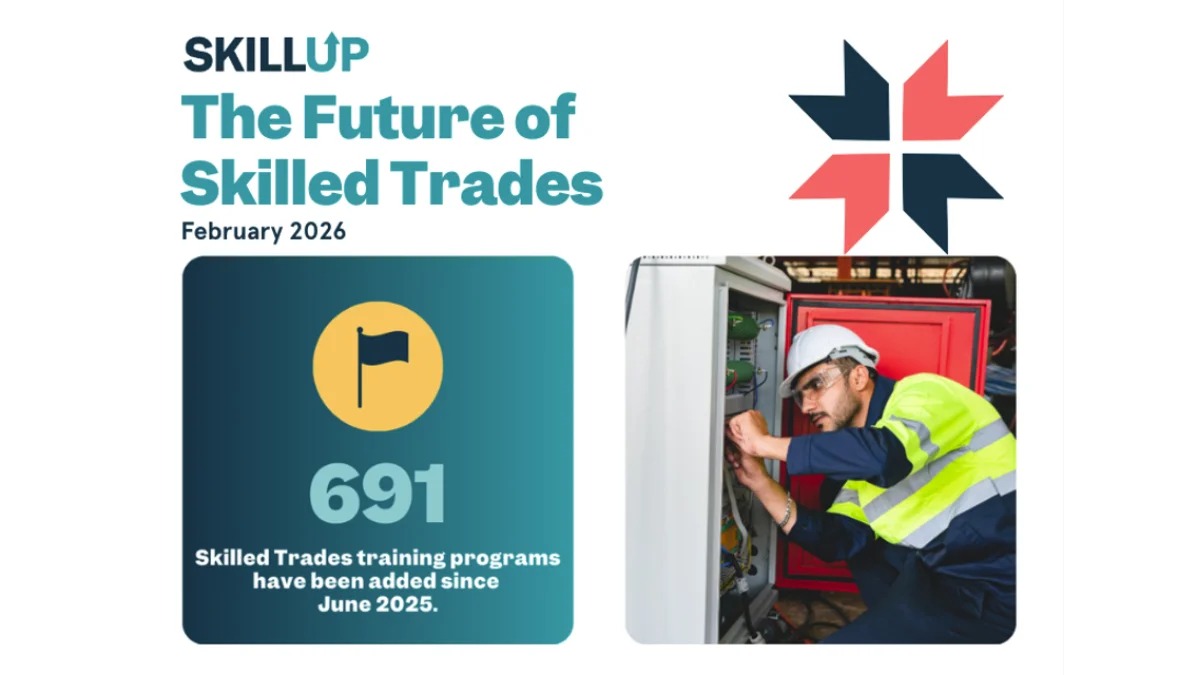 SKILLUP

The Future of Skilled Trades

February 2026

691

Skilled Trades training programs have been added since June 2025.